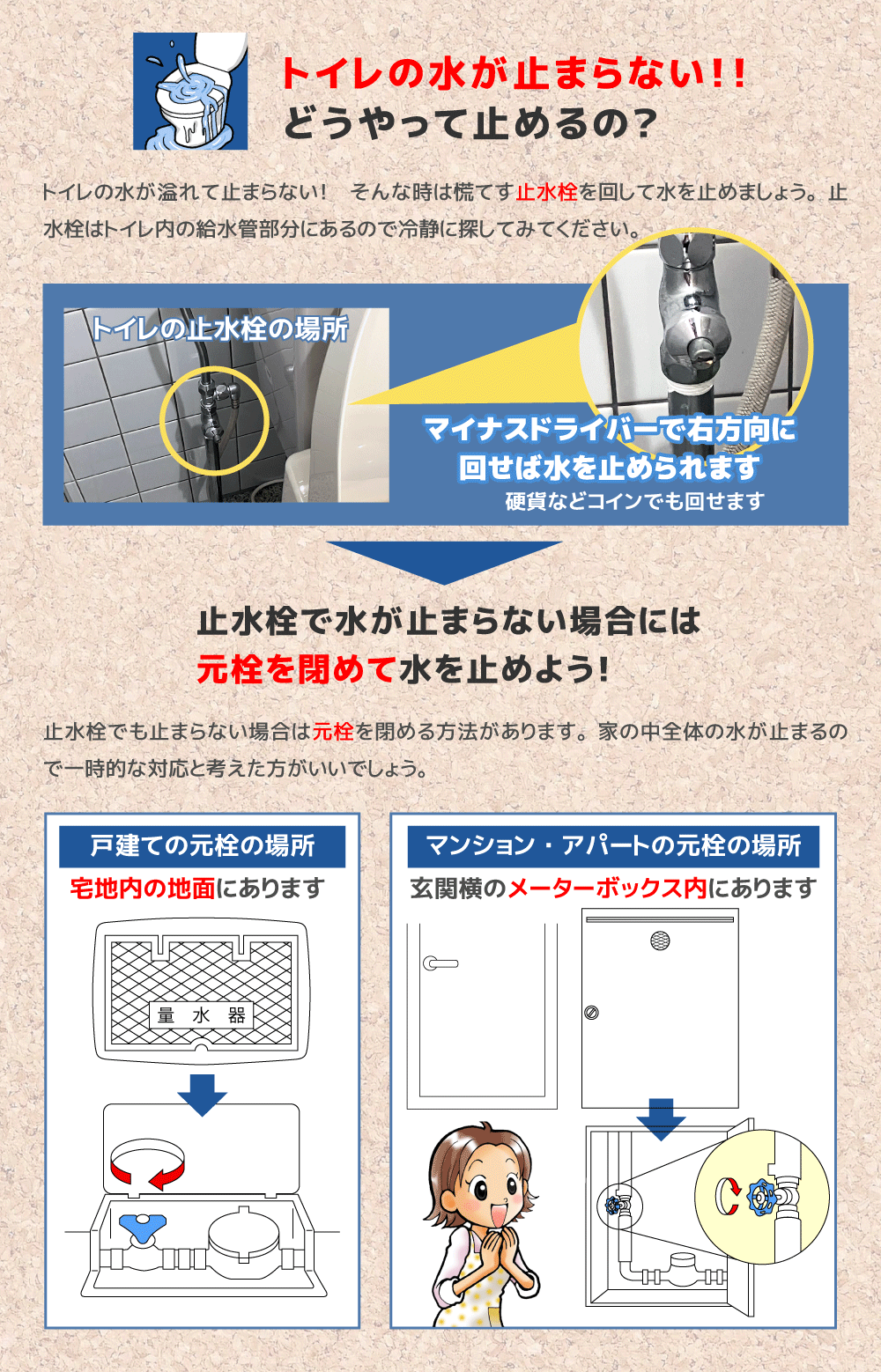 トイレの水が止まらない!!
どうやって止めるの?

トイレの水が溢れて止まらない! そんな時は慌てず止水栓を回して水を止めましょう。止水栓はトイレ内の給水管部分にあるので冷静に探してみてください。

トイレの止水栓の場所

マイナスドライバーで右方向に回せば水を止められます
硬貨などコインでも回せます

止水栓で水が止まらない場合には
元栓を閉めて水を止めよう!

止水栓でも止まらない場合は元栓を閉める方法があります。家の中全体の水が止まるので一時的な対応と考えた方がいいでしょう。

戸建ての元栓の場所
宅地内の地面にあります

量 水 器

マンション・アパートの元栓の場所
玄関横のメーターボックス内にあります